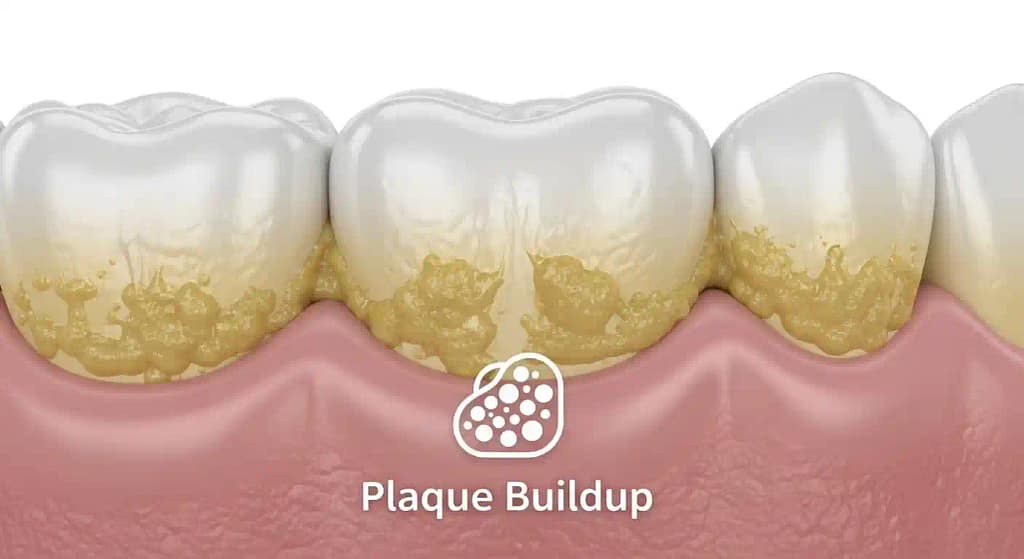 Plaque Buildup